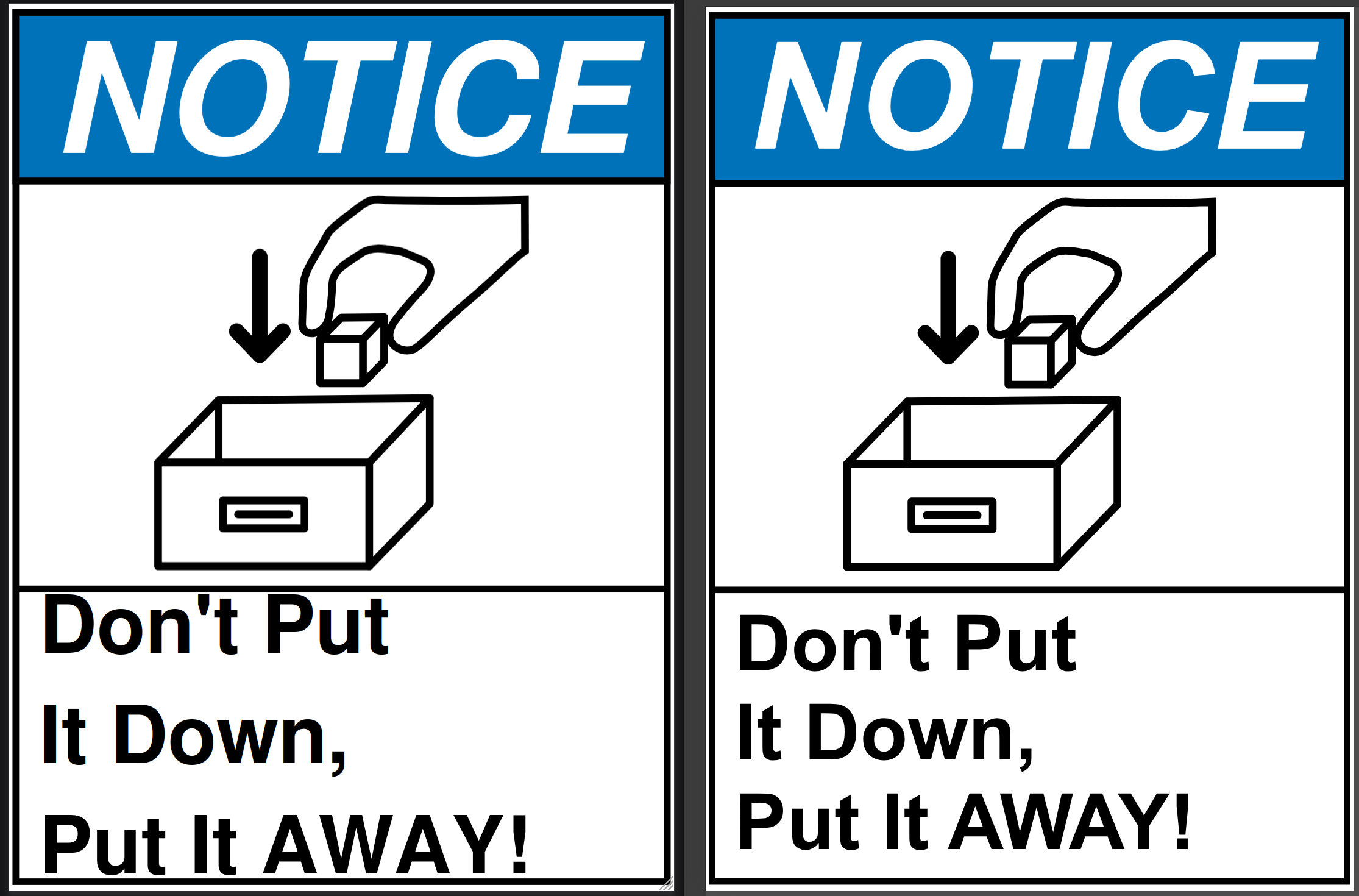 NOTICE

Don't Put It Down, Put It AWAY!

NOTICE

Don't Put It Down, Put It AWAY!